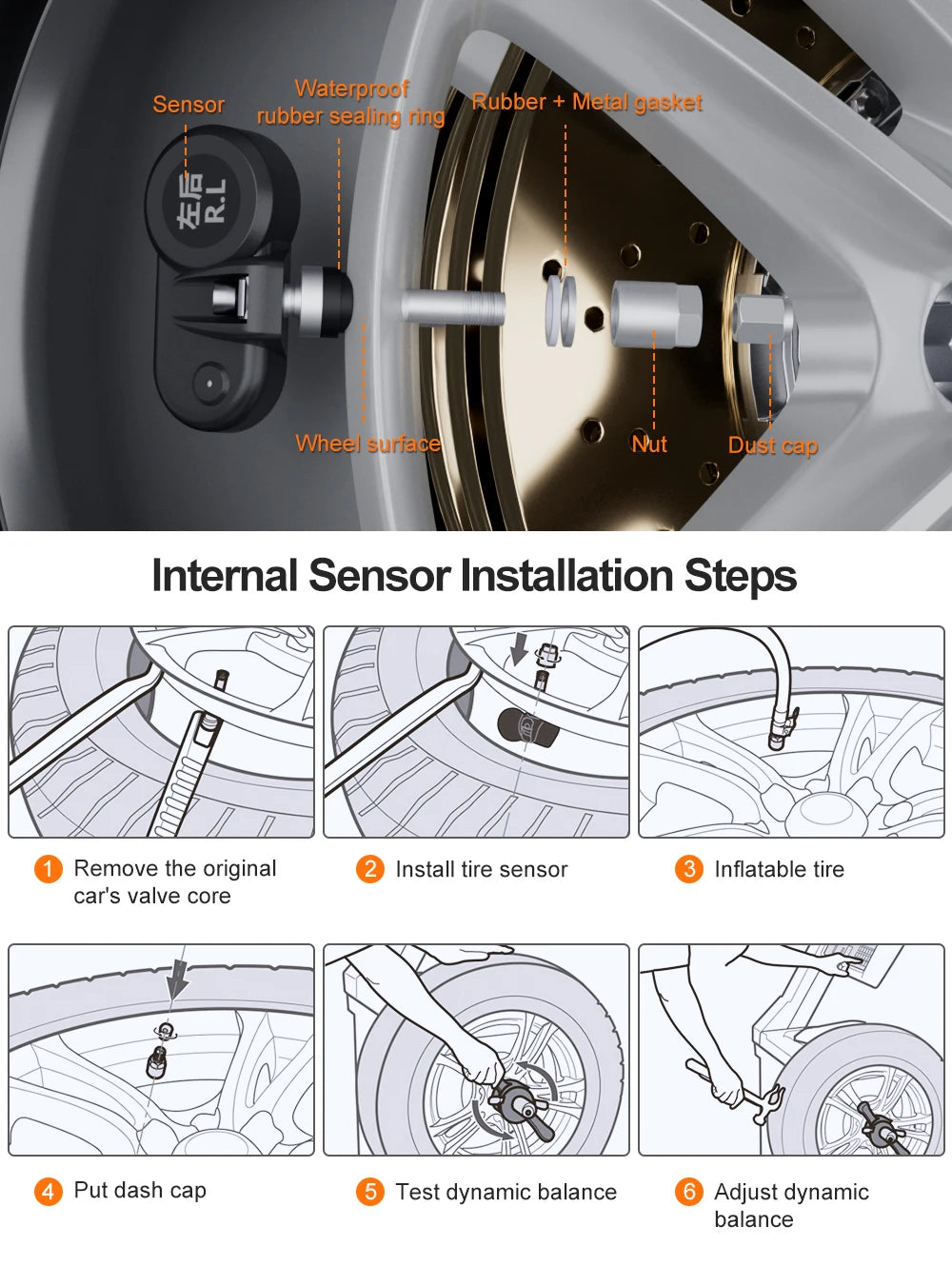 Sensor

Waterproof rubber sealing ring

Rubber + Metal gasket

左后 R.L

Wheel surface

Nut

Dust cap

Internal Sensor Installation Steps

1 Remove the original car's valve core

2 Install tire sensor

3 Inflatable tire

4 Put dash cap

5 Test dynamic balance

6 Adjust dynamic balance