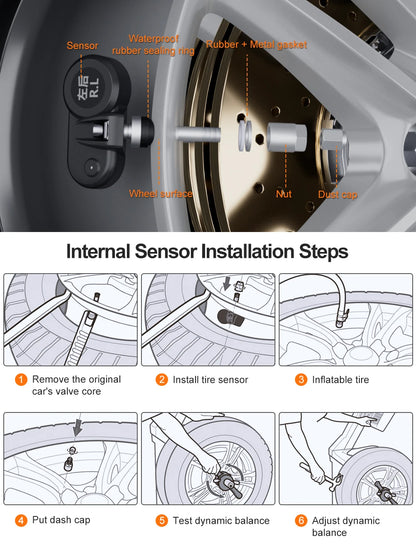 Sensor

Waterproof rubber sealing ring

Rubber + Metal gasket

左后
R.L

Wheel surface

Nut

Dust cap

Internal Sensor Installation Steps

1 Remove the original car's valve core

2 Install tire sensor

3 Inflatable tire

4 Put dash cap

5 Test dynamic balance

6 Adjust dynamic balance