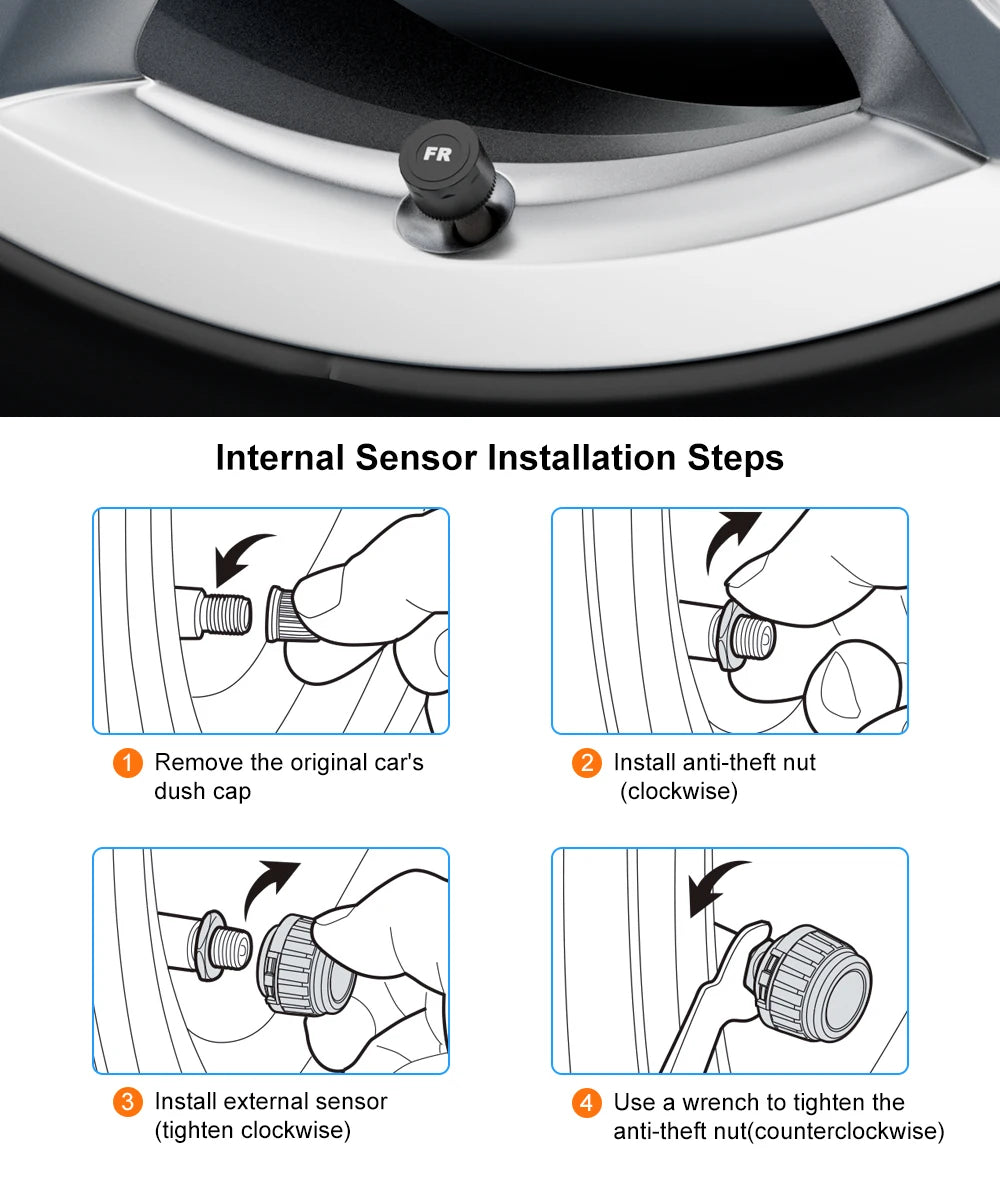 FR

Internal Sensor Installation Steps

1 Remove the original car's dush cap

2 Install anti-theft nut (clockwise)

3 Install external sensor (tighten clockwise)

4 Use a wrench to tighten the anti-theft nut(counterclockwise)