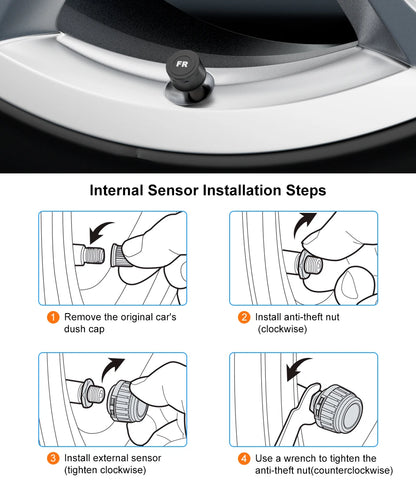 FR

Internal Sensor Installation Steps

1 Remove the original car's dush cap

2 Install anti-theft nut (clockwise)

3 Install external sensor (tighten clockwise)

4 Use a wrench to tighten the anti-theft nut(counterclockwise)