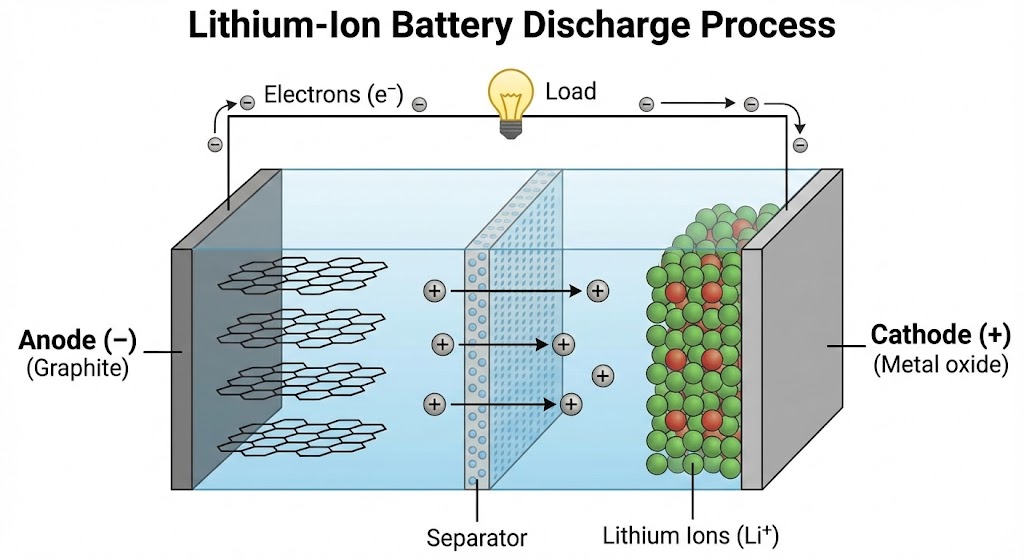 Lithium-Ion Battery Discharge Process

Electrons ($e^-$)

Load

Anode (−)
(Graphite)

Cathode (+)
(Metal oxide)

Separator

Lithium Ions ($Li^+$)